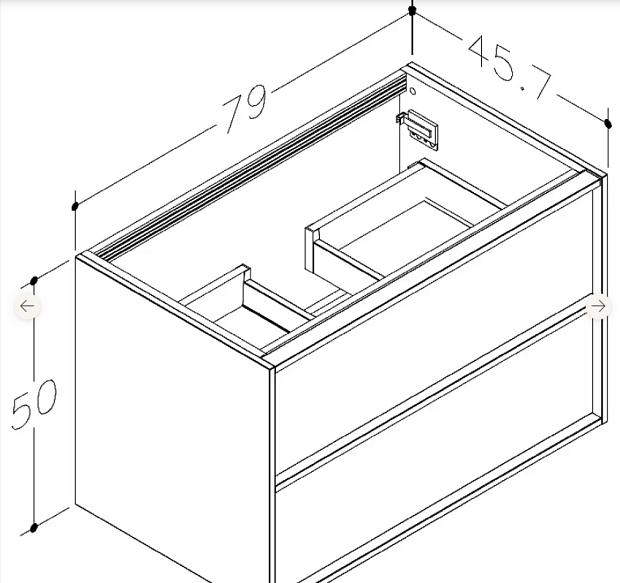 79
45.7
50